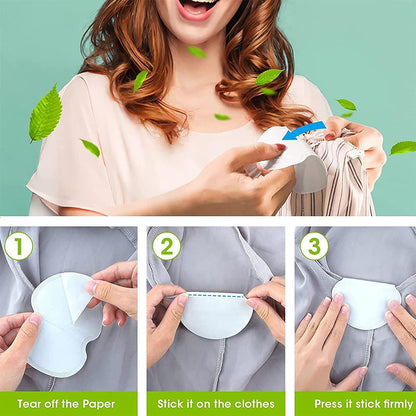 1

Tear off the Paper

2

Stick it on the clothes

3

Press it stick firmly